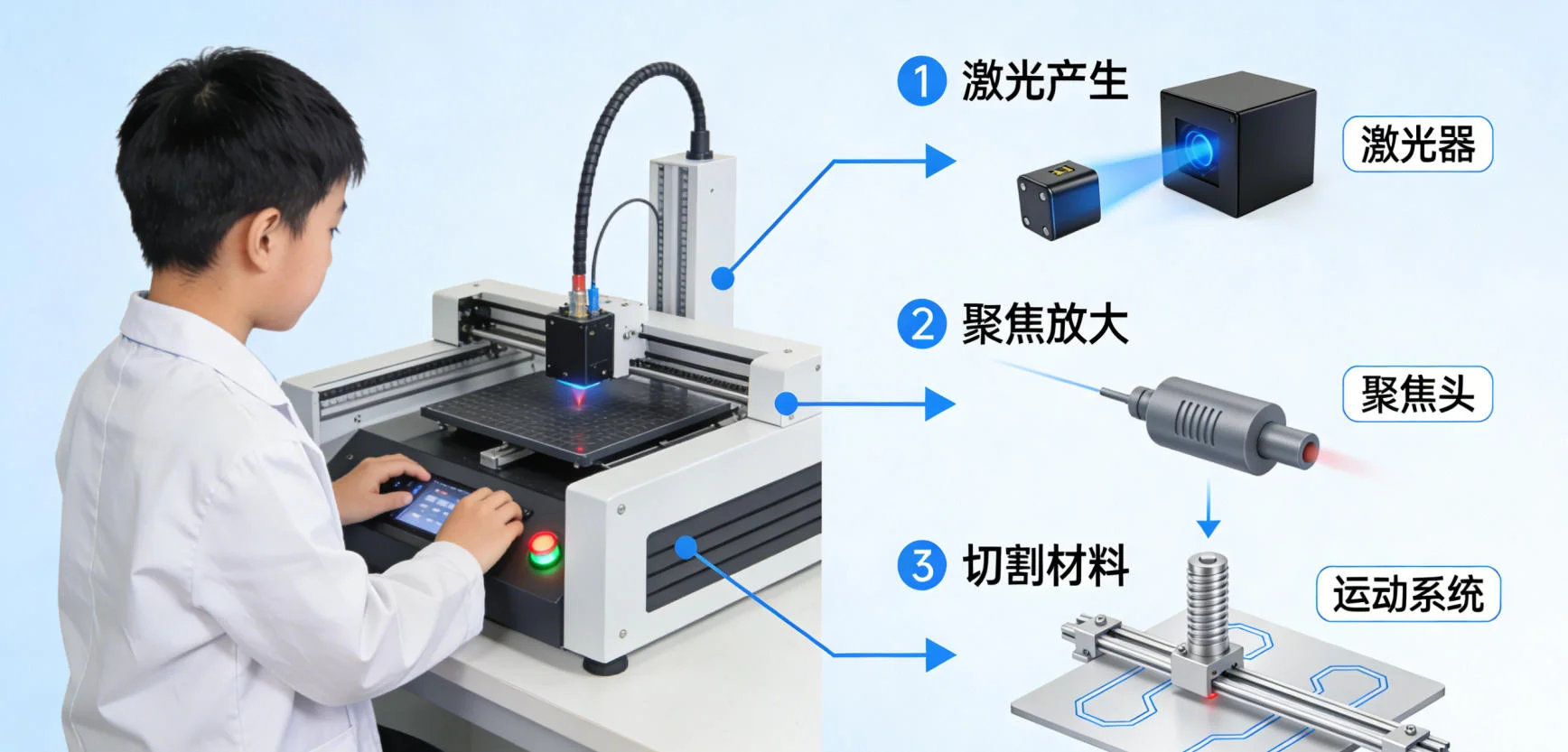 1 激光产生

激光器

2 聚焦放大

聚焦头

3 切割材料

运动系统